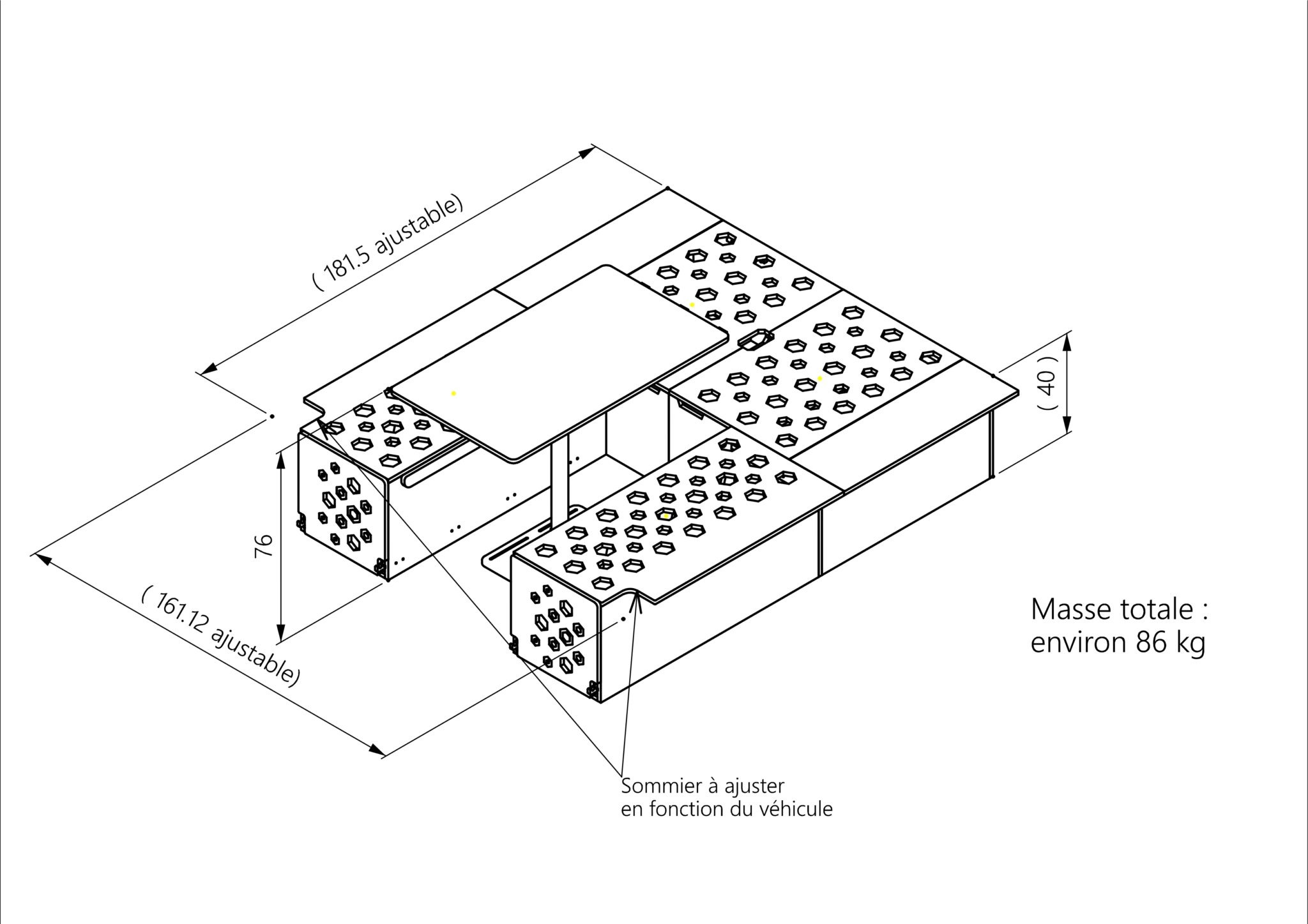 ( 181.5 ajustable)

( 40 )

76

( 161.12 ajustable)

Masse totale :
environ 86 kg

Sommier à ajuster
en fonction du véhicule