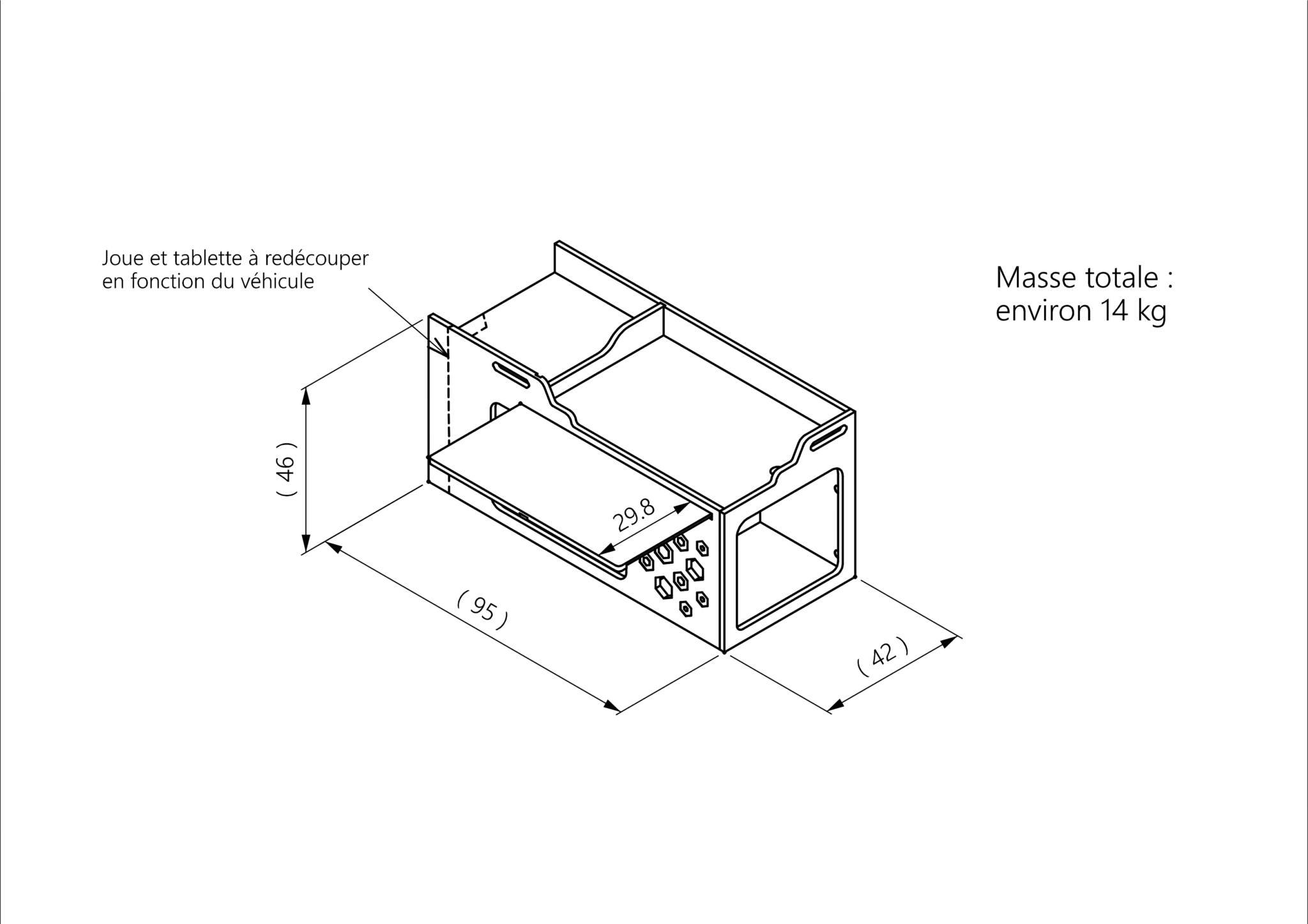 Joue et tablette à redécouper en fonction du véhicule

Masse totale : environ 14 kg

( 46 )

29.8

( 95 )

( 42 )